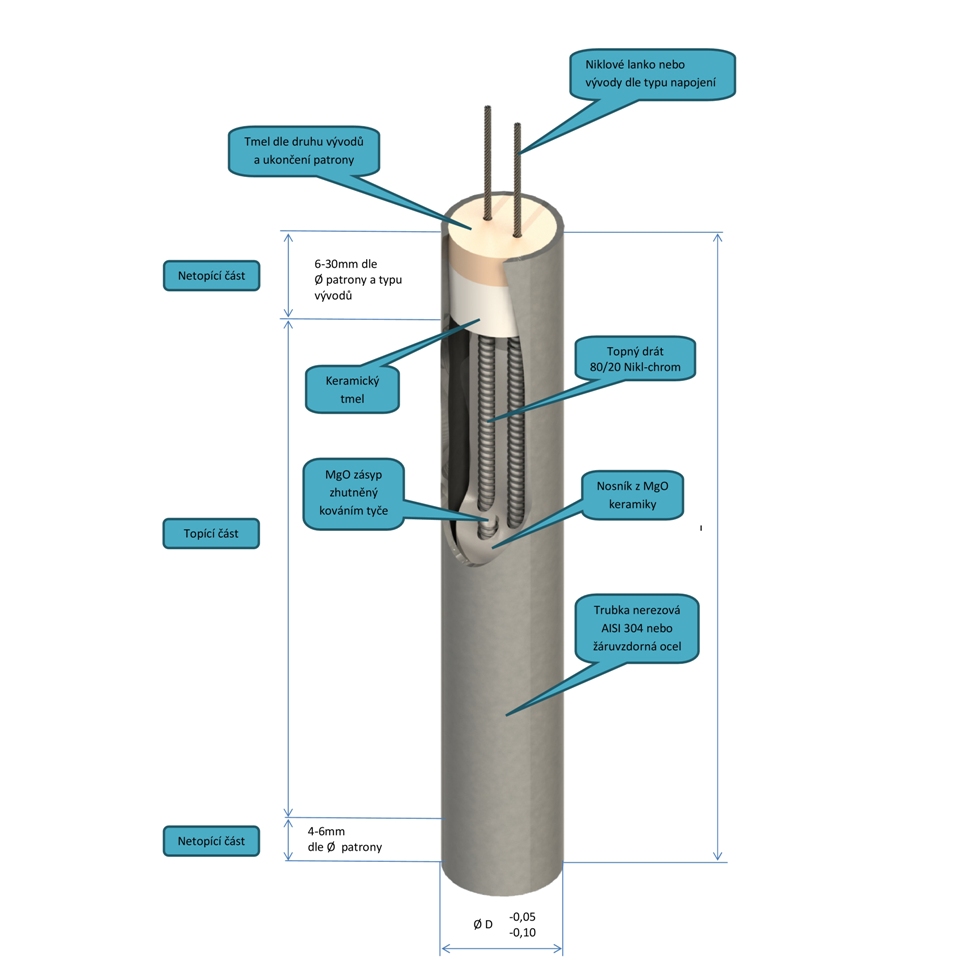 Niklové lanko nebo vývody dle typu napojení

Tmel dle druhu vývodů a ukončení patrony

Netopící část

6-30mm dle Ø patrony a typu vývodů

Keramický tmel

Topný drát 80/20 Nikl-chrom

MgO zásyp zhutněný kováním tyče

Nosník z MgO keramiky

Topící část

Trubka nerezová AISI 304 nebo žáruvzdorná ocel

Netopící část

4-6mm dle Ø patrony

Ø D -0,05 -0,10