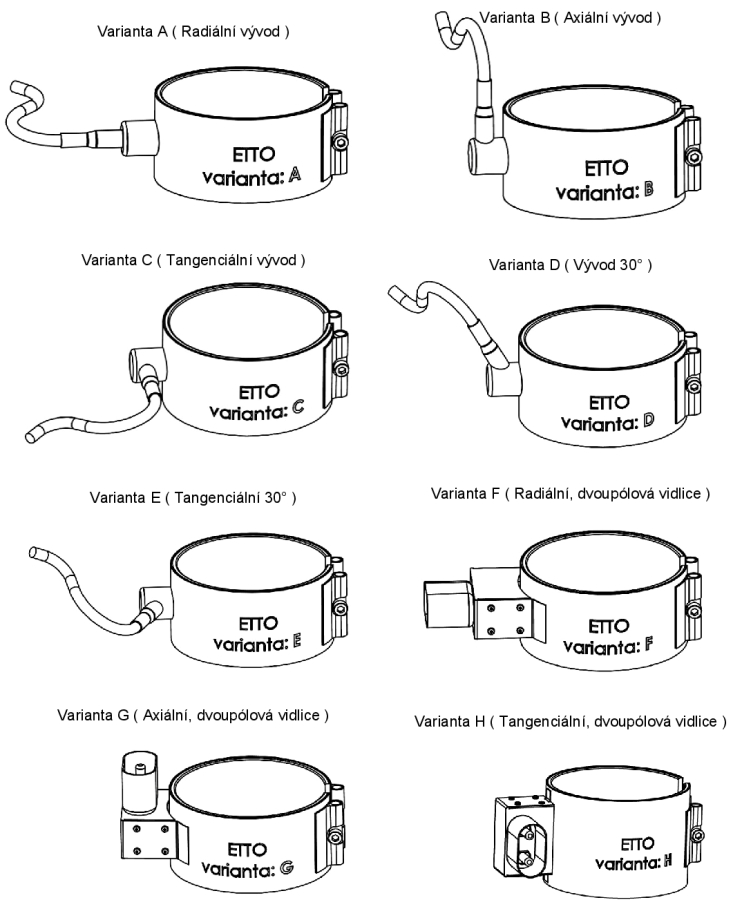 Varianta A ( Radiální vývod )

ETTO
varianta: A

Varianta B ( Axiální vývod )

ETTO
varianta: B

Varianta C ( Tangenciální vývod )

ETTO
varianta: C

Varianta D ( Vývod 30° )

ETTO
varianta: D

Varianta E ( Tangenciální 30° )

ETTO
varianta: E

Varianta F ( Radiální, dvoupólová vidlice )

ETTO
varianta: F

Varianta G ( Axiální, dvoupólová vidlice )

ETTO
varianta: G

Varianta H ( Tangenciální, dvoupólová vidlice )

ETTO
varianta: H