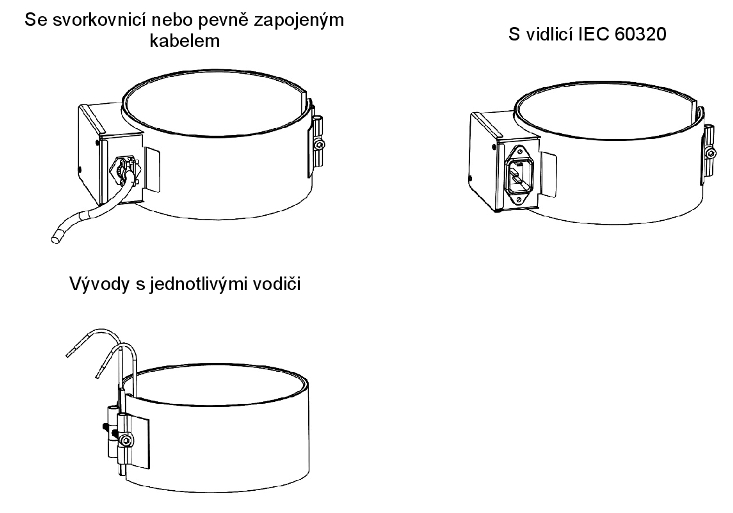 Se svorkovnicí nebo pevně zapojeným kabelem

S vidlicí IEC 60320

Vývody s jednotlivými vodiči